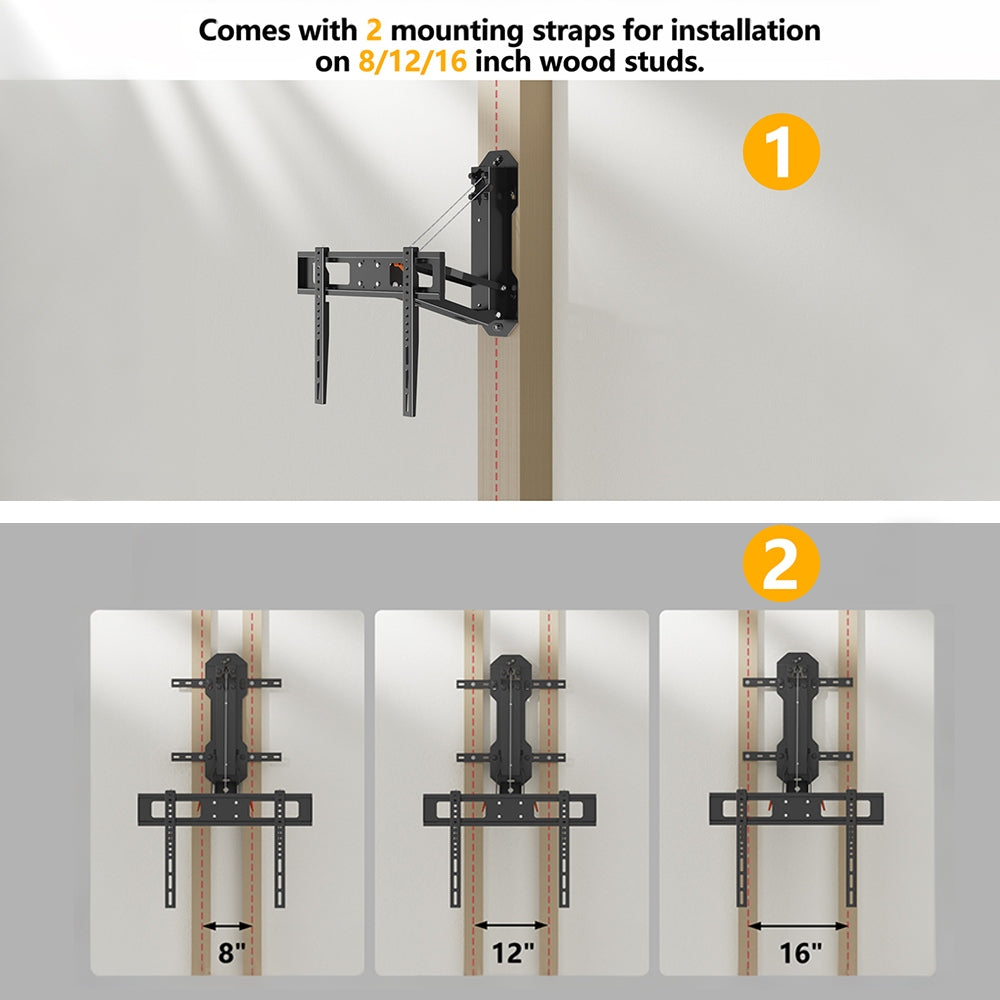 Comes with 2 mounting straps for installation on 8/12/16 inch wood studs.

1

2

8"

12"

16"